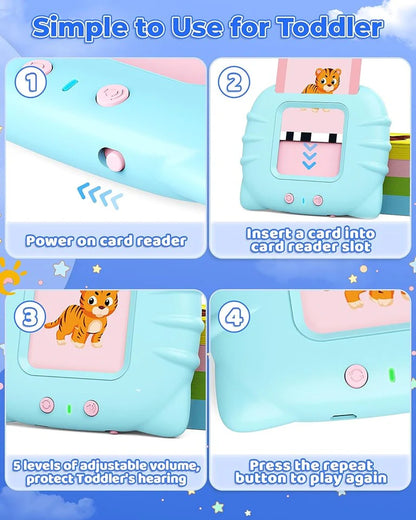 Simple to Use for Toddler

1

Power on card reader

2

Insert a card into card reader slot

3

5 levels of adjustable volume, protect Toddler's hearing

4

Press the repeat button to play again