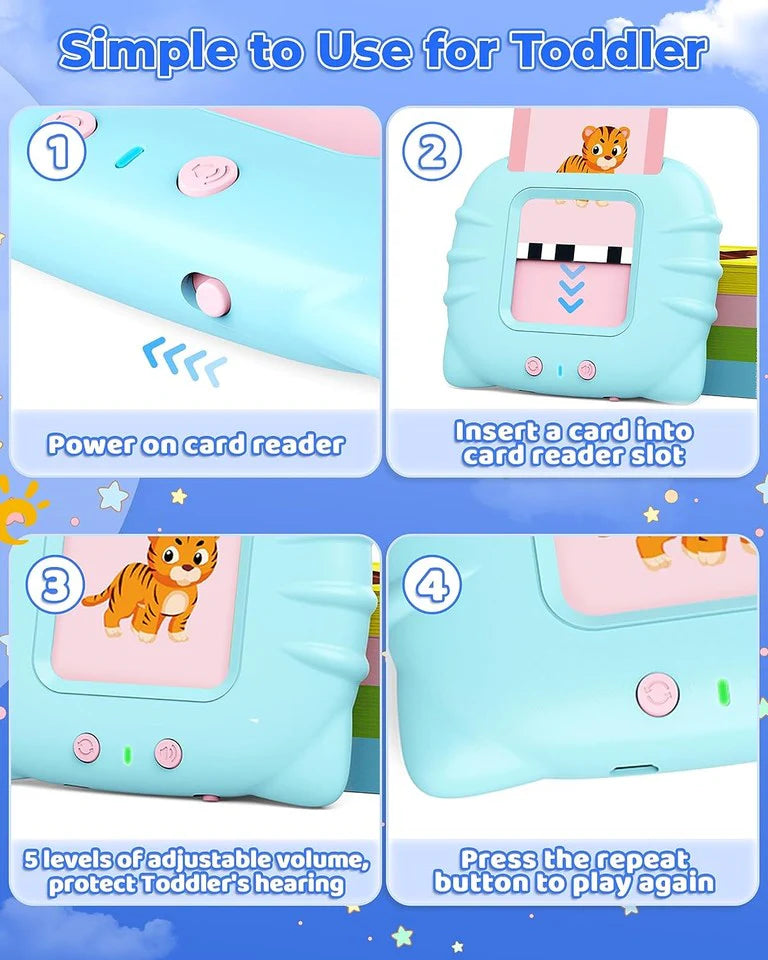 Simple to Use for Toddler

1

Power on card reader

2

Insert a card into card reader slot

3

5 levels of adjustable volume, protect Toddler's hearing

4

Press the repeat button to play again